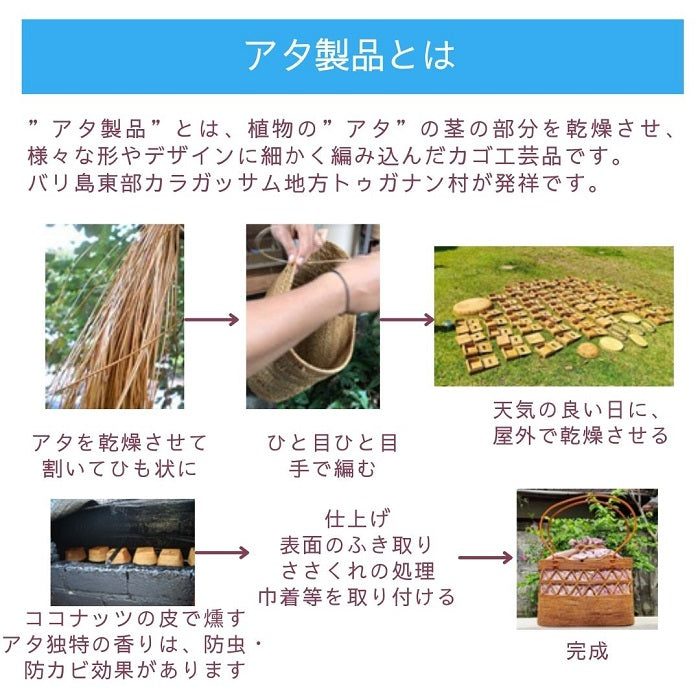 アタ製品とは

”アタ製品”とは、植物の”アタ”の茎の部分を乾燥させ、様々な形やデザインに細かく編み込んだカゴ工芸品です。
バリ島東部カラガッサム地方トゥガナン村が発祥です。

アタを乾燥させて
割いてひも状に

ひと目ひと目
手で編む

天気の良い日に、
屋外で乾燥させる

ココナッツの皮で燻す
アタ独特の香りは、防虫・
防カビ効果があります

仕上げ
表面のふき取り
ささくれの処理
巾着等を取り付ける

完成