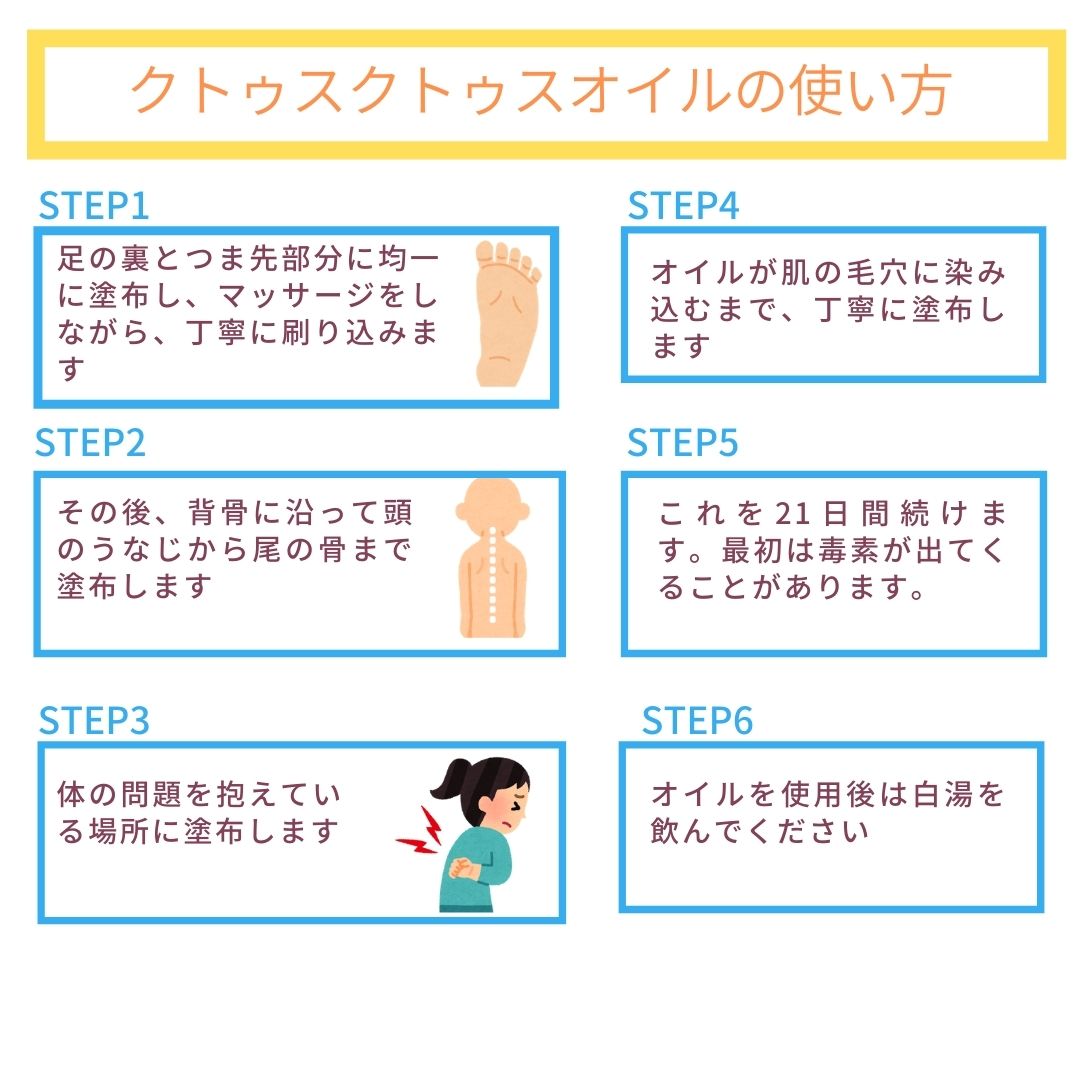 クトゥスクトゥスオイルの使い方

STEP1

足の裏とつま先部分に均一に塗布し、マッサージをしながら、丁寧に刷り込みます

STEP2

その後、背骨に沿って頭のうなじから尾の骨まで塗布します

STEP3

体の問題を抱えている場所に塗布します

STEP4

オイルが肌の毛穴に染み込むまで、丁寧に塗布します

STEP5

これを21日間続けます。最初は毒素が出てくることがあります。

STEP6

オイルを使用後は白湯を飲んでください